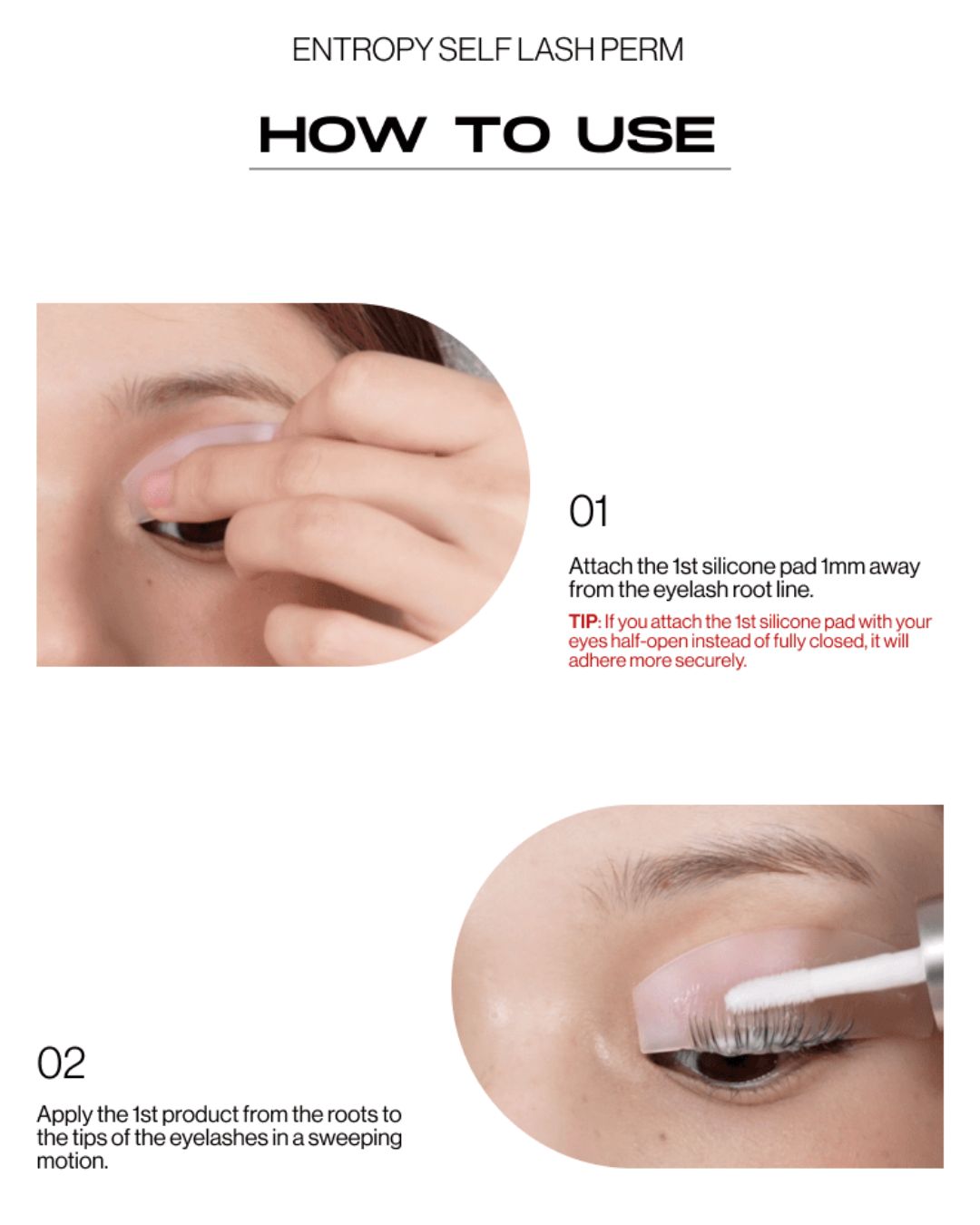 ENTROPY SELF LASH PERM

HOW TO USE

01

Attach the 1st silicone pad 1mm away from the eyelash root line.

TIP: If you attach the 1st silicone pad with your eyes half-open instead of fully closed, it will adhere more securely.

02

Apply the 1st product from the roots to the tips of the eyelashes in a sweeping motion.