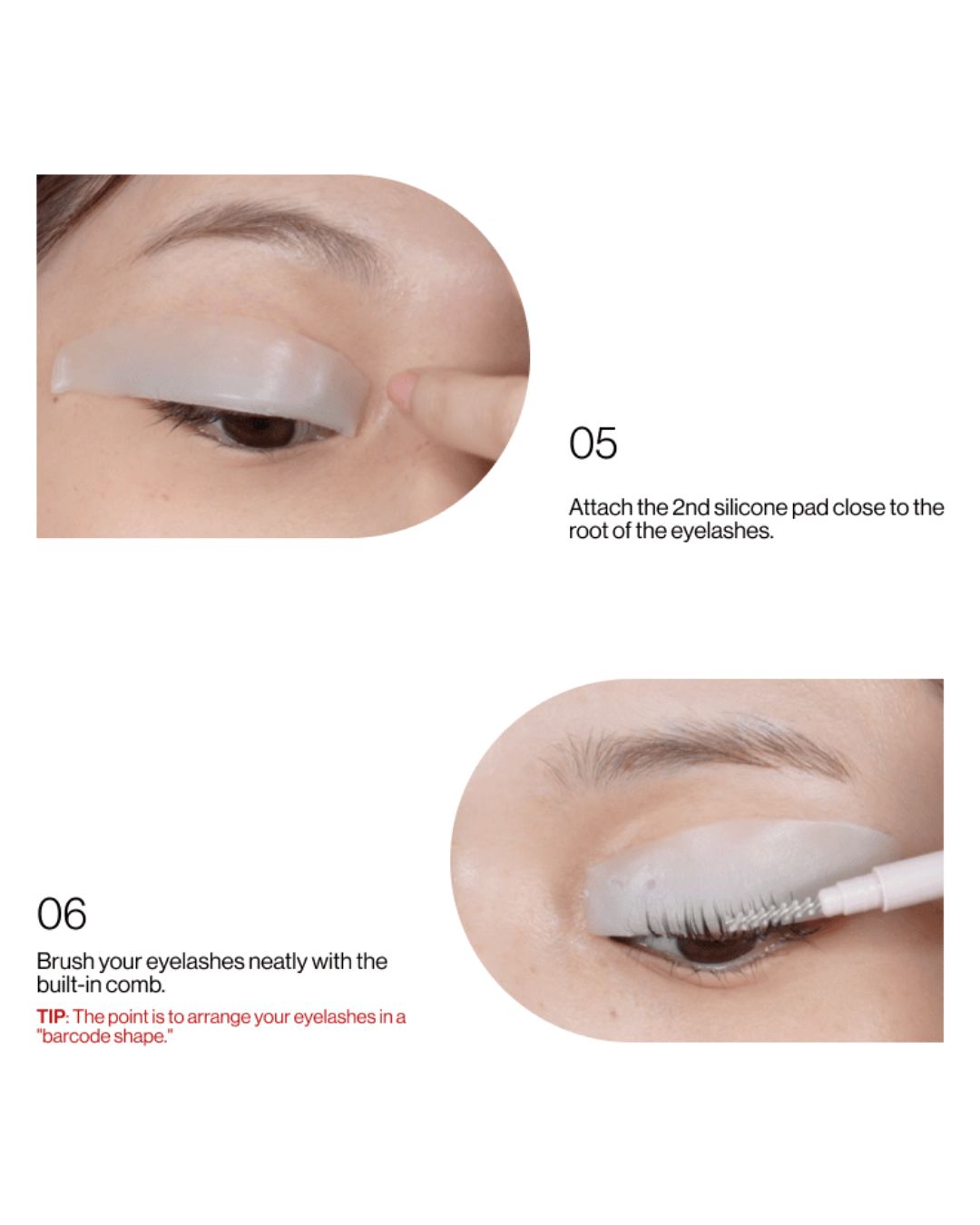 05

Attach the 2nd silicone pad close to the root of the eyelashes.

06

Brush your eyelashes neatly with the built-in comb.

TIP: The point is to arrange your eyelashes in a "barcode shape."