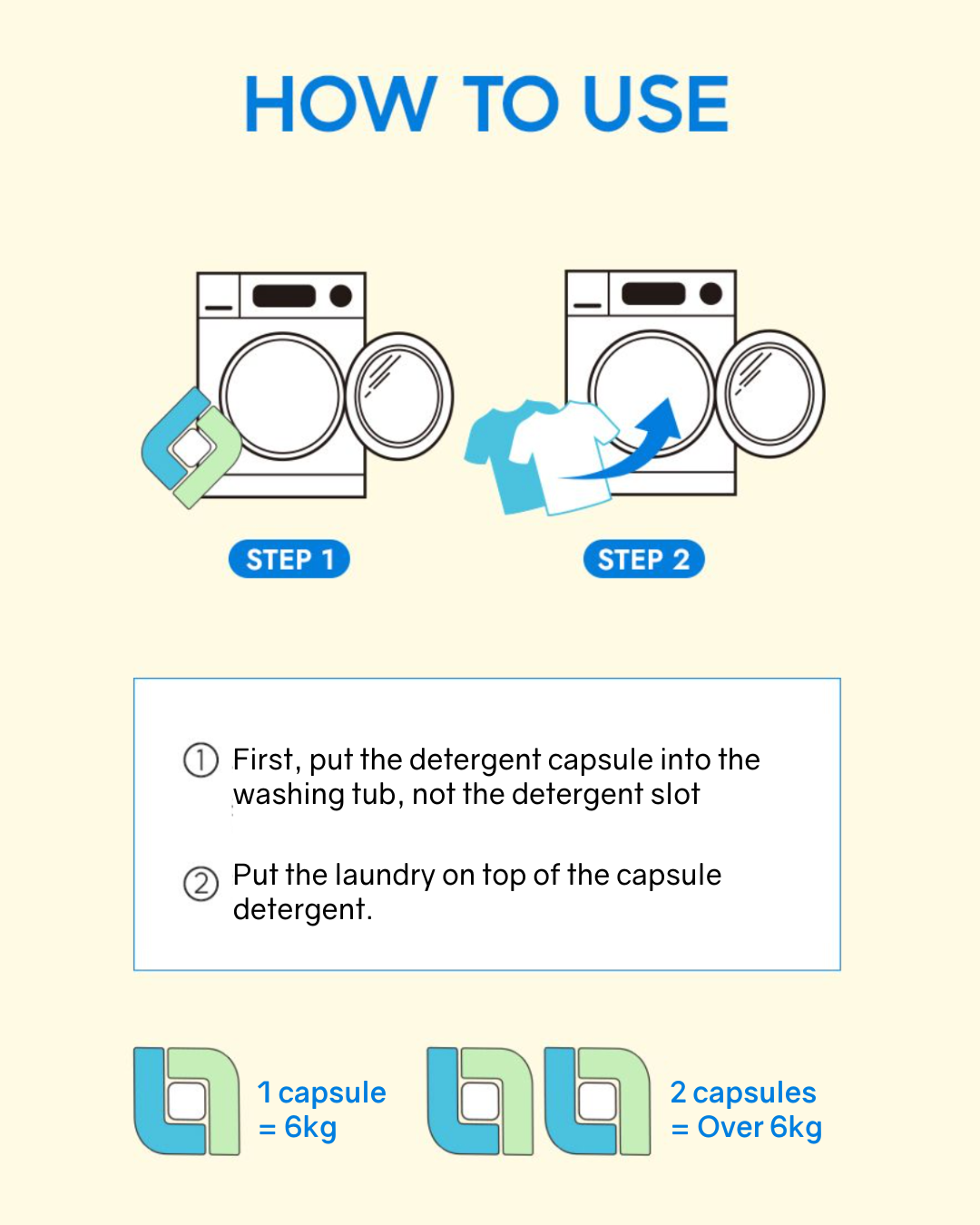 HOW TO USE

STEP 1

STEP 2

① First, put the detergent capsule into the washing tub, not the detergent slot

② Put the laundry on top of the capsule detergent.

1 capsule = 6kg

2 capsules = Over 6kg