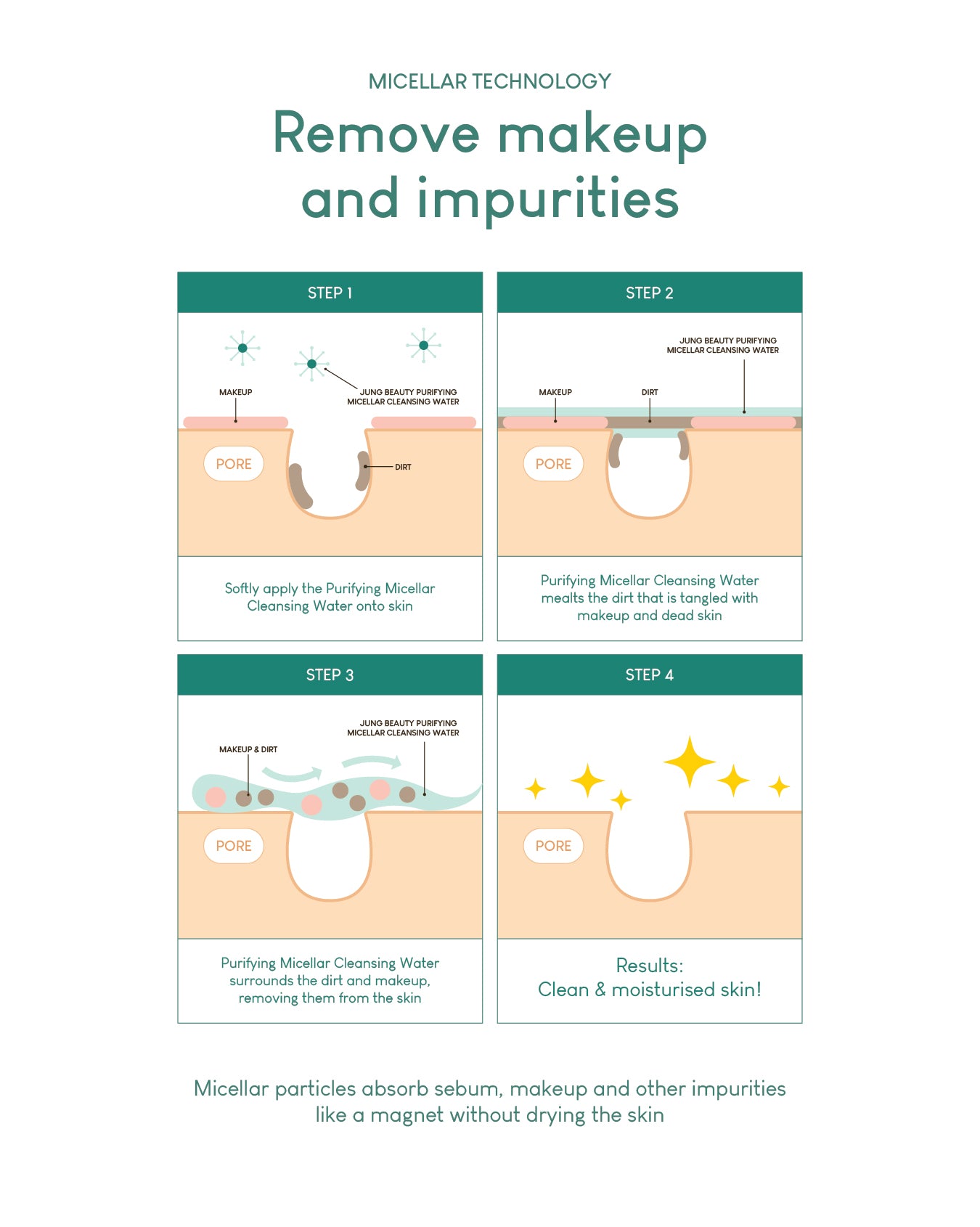 MICELLAR TECHNOLOGY

Remove makeup and impurities

STEP 1

MAKEUP

JUNG BEAUTY PURIFYING MICELLAR CLEANSING WATER

PORE

DIRT

Softly apply the Purifying Micellar Cleansing Water onto skin

STEP 2

JUNG BEAUTY PURIFYING MICELLAR CLEANSING WATER

MAKEUP

DIRT

PORE

Purifying Micellar Cleansing Water mealts the dirt that is tangled with makeup and dead skin

STEP 3

JUNG BEAUTY PURIFYING MICELLAR CLEANSING WATER

MAKEUP & DIRT

PORE

Purifying Micellar Cleansing Water surrounds the dirt and makeup, removing them from the skin

STEP 4

PORE

Results:
Clean & moisturised skin!

Micellar particles absorb sebum, makeup and other impurities like a magnet without drying the skin