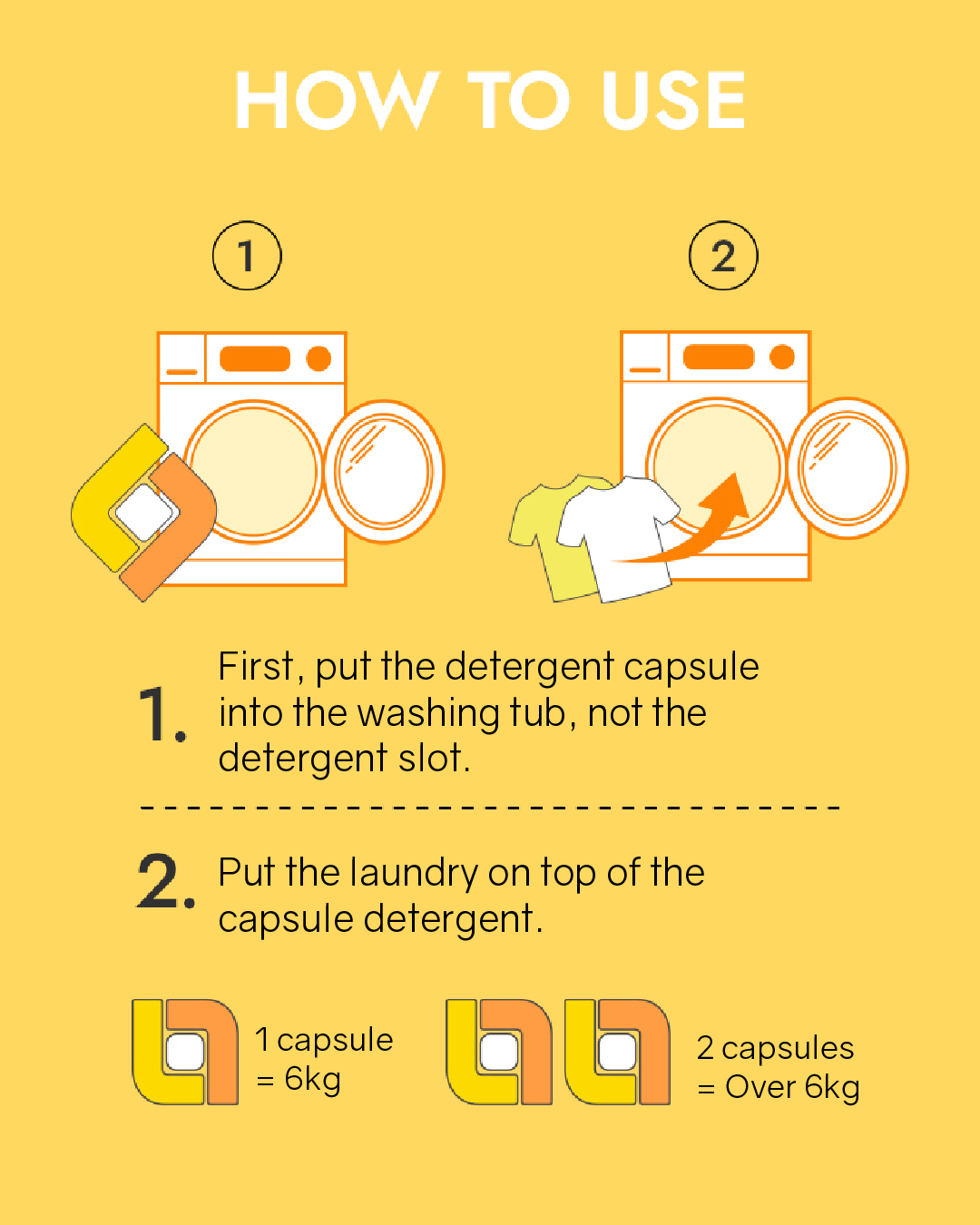 HOW TO USE

1

2

1. First, put the detergent capsule into the washing tub, not the detergent slot.

2. Put the laundry on top of the capsule detergent.

1 capsule = 6kg

2 capsules = Over 6kg