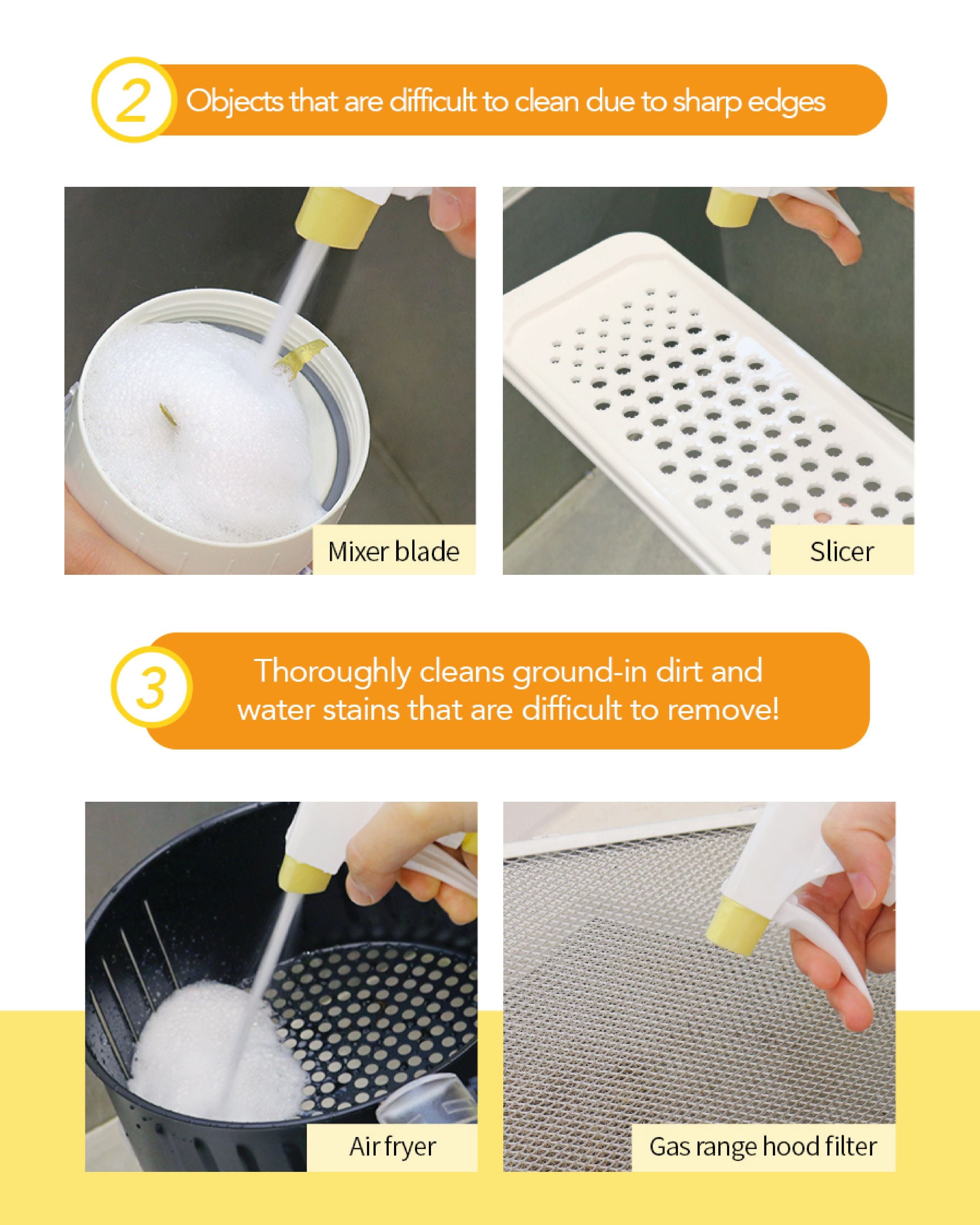 2 Objects that are difficult to clean due to sharp edges

Mixer blade

Slicer

3 Thoroughly cleans ground-in dirt and water stains that are difficult to remove!

Air fryer

Gas range hood filter