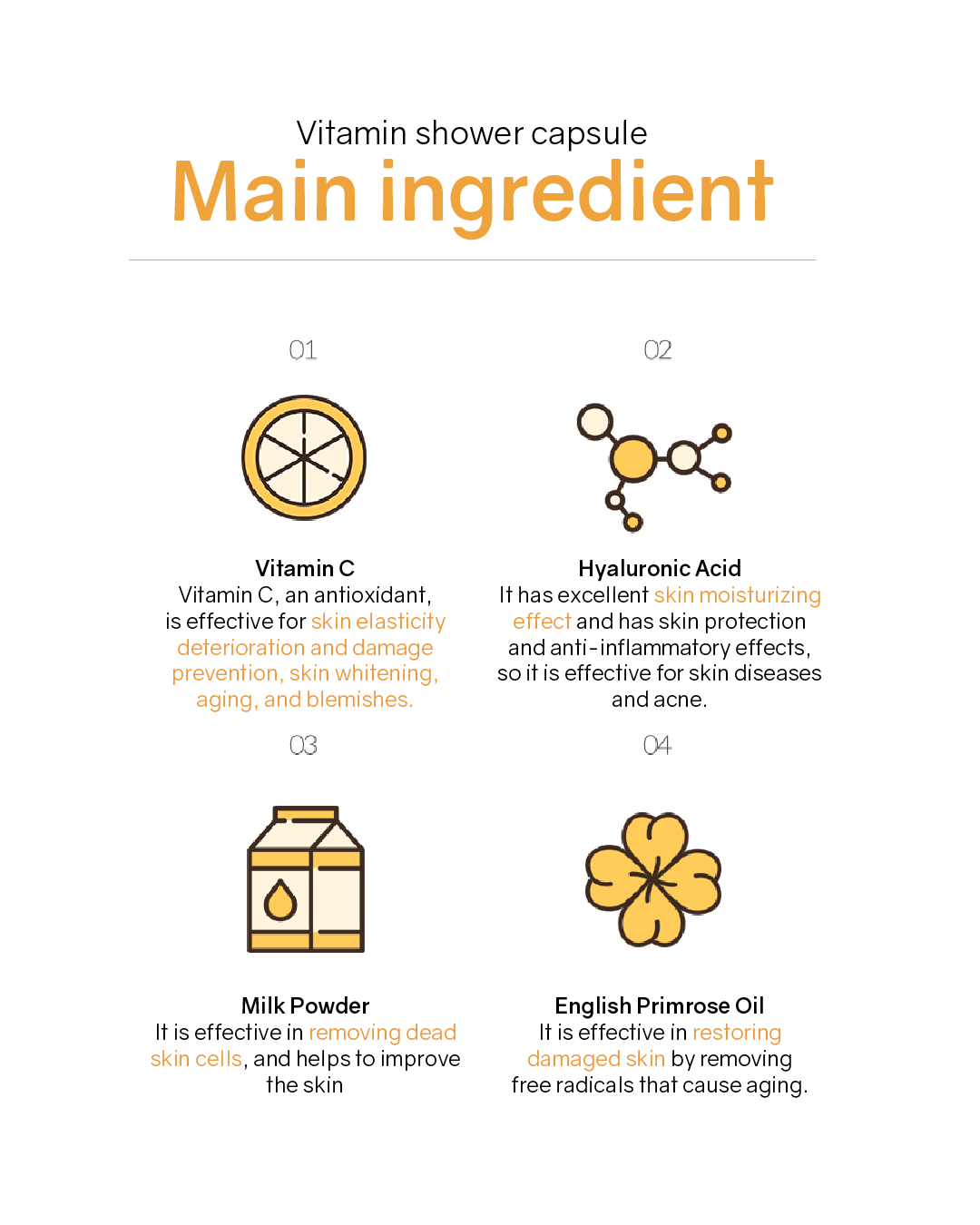 Vitamin shower capsule
Main ingredient

01

Vitamin C
Vitamin C, an antioxidant, is effective for skin elasticity deterioration and damage prevention, skin whitening, aging, and blemishes.

02

Hyaluronic Acid
It has excellent skin moisturizing effect and has skin protection and anti-inflammatory effects, so it is effective for skin diseases and acne.

03

Milk Powder
It is effective in removing dead skin cells, and helps to improve the skin

04

English Primrose Oil
It is effective in restoring damaged skin by removing free radicals that cause aging.