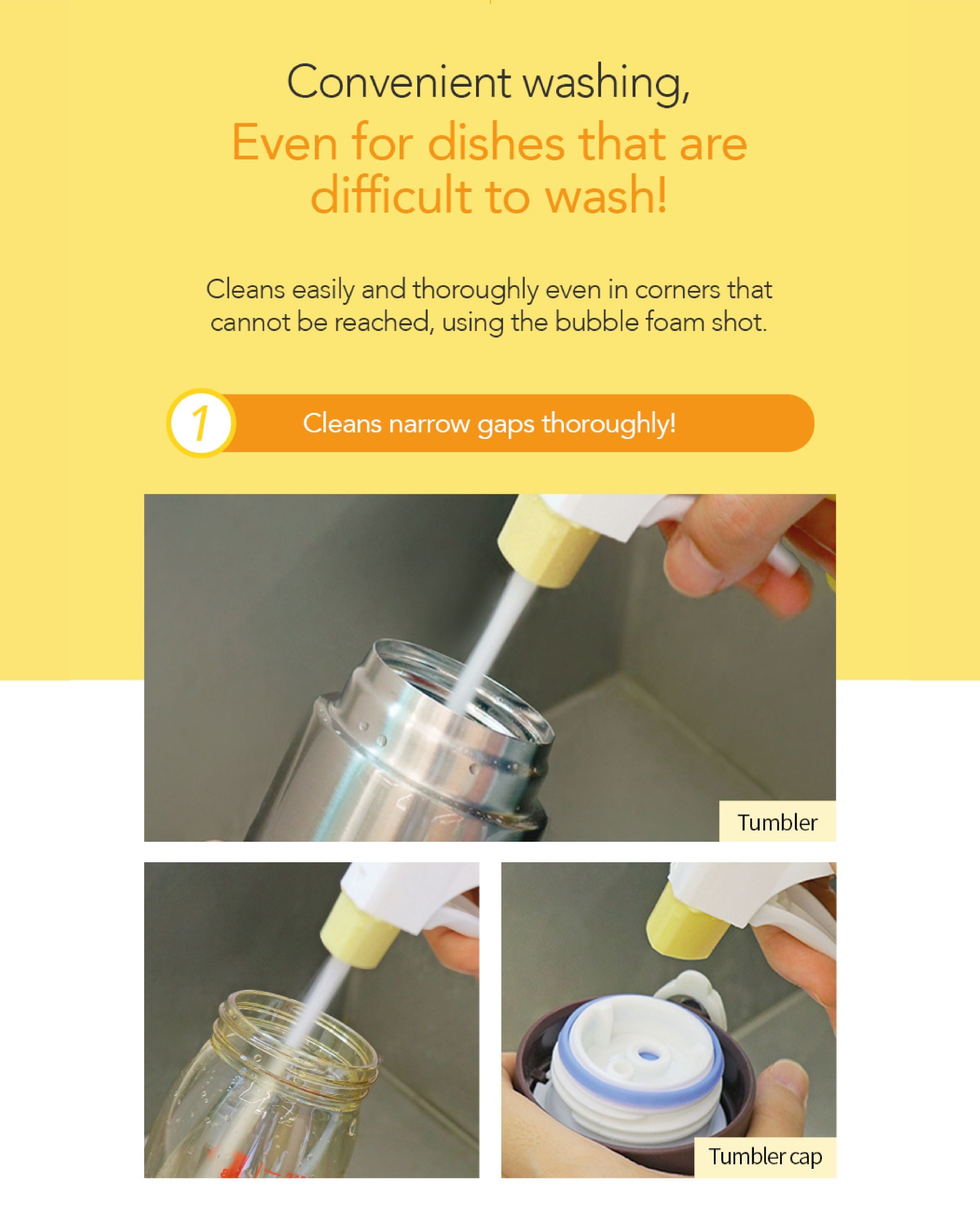 Convenient washing,
Even for dishes that are difficult to wash!

Cleans easily and thoroughly even in corners that cannot be reached, using the bubble foam shot.

1 Cleans narrow gaps thoroughly!

Tumbler

Tumbler cap